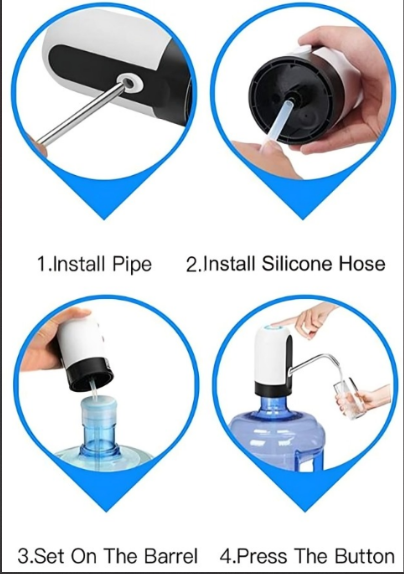 1.Install Pipe

2.Install Silicone Hose

3.Set On The Barrel

4.Press The Button